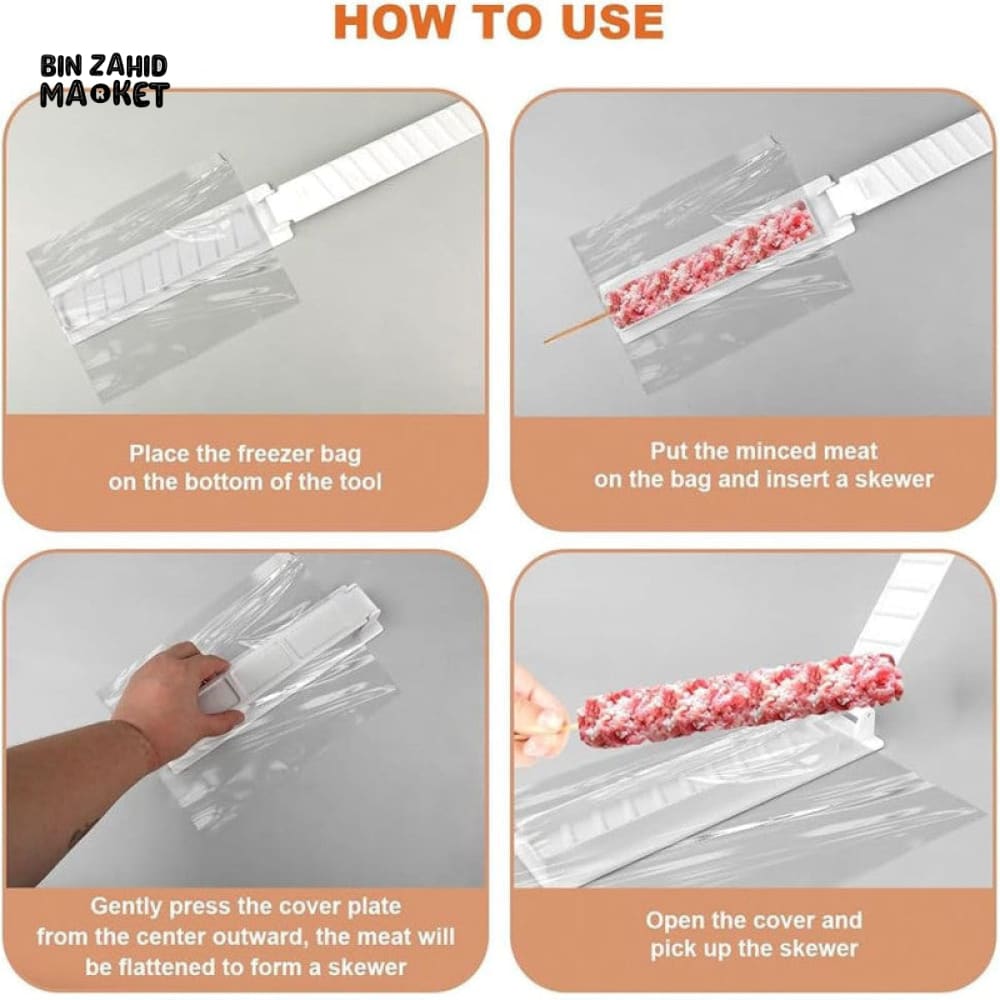 HOW TO USE

BIN ZAHID
MARKET

Place the freezer bag on the bottom of the tool

Put the minced meat on the bag and insert a skewer

Gently press the cover plate from the center outward, the meat will be flattened to form a skewer

Open the cover and pick up the skewer